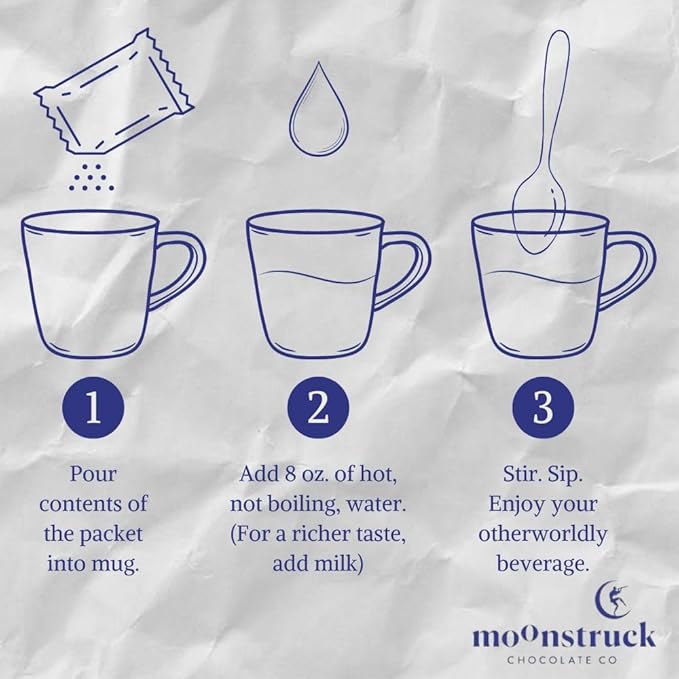 1

Pour contents of the packet into mug.

2

Add 8 oz. of hot, not boiling, water. (For a richer taste, add milk)

3

Stir. Sip. Enjoy your otherworldly beverage.

moonstruck
CHOCOLATE CO