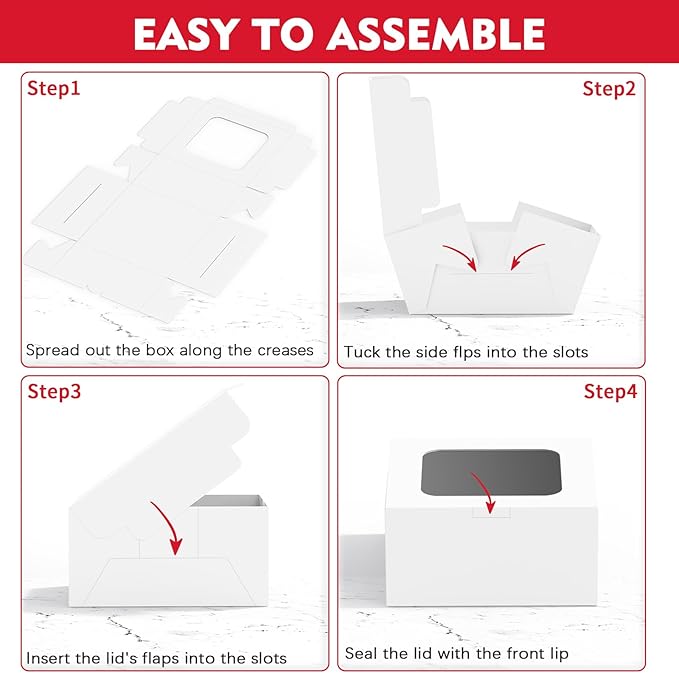 EASY TO ASSEMBLE

Step1

Spread out the box along the creases

Step2

Tuck the side flps into the slots

Step3

Insert the lid's flaps into the slots

Step4

Seal the lid with the front lip