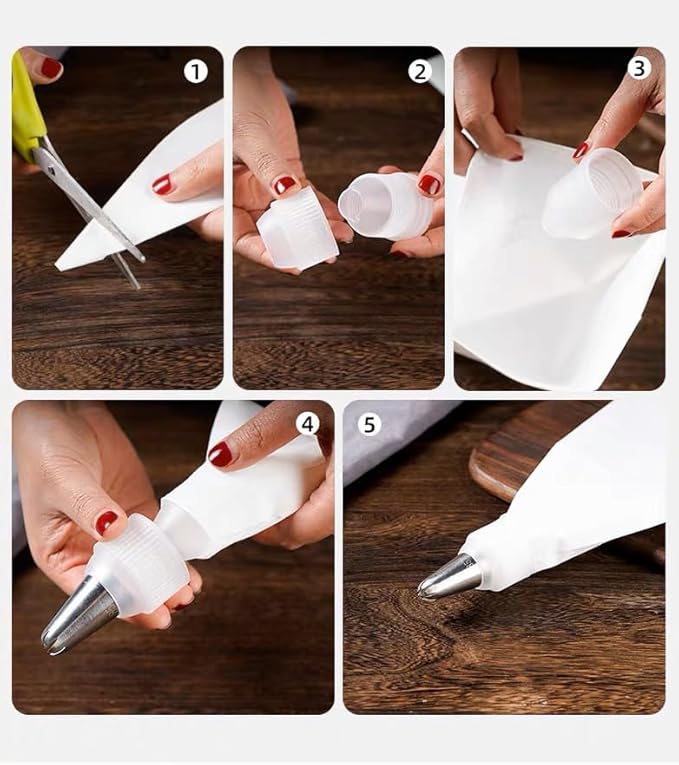 1
2
3
4
5