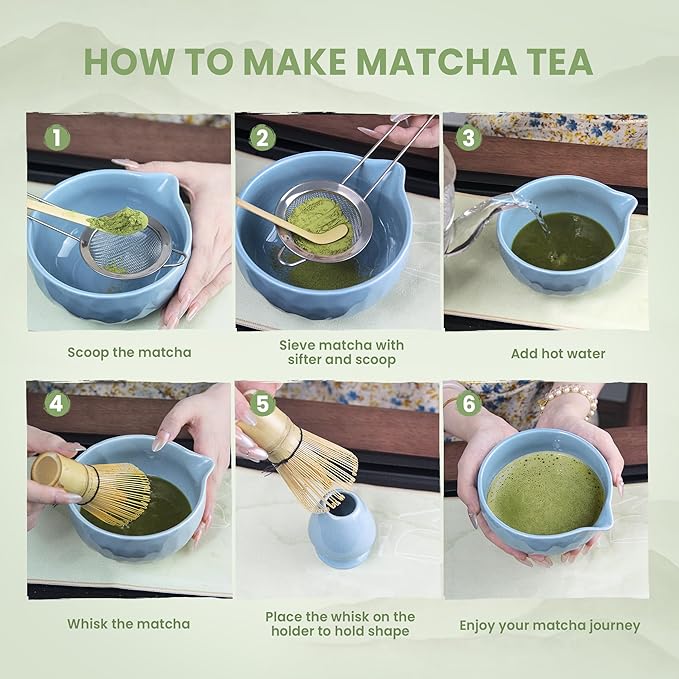 HOW TO MAKE MATCHA TEA

1

Scoop the matcha

2

Sieve matcha with sifter and scoop

3

Add hot water

4

Whisk the matcha

5

Place the whisk on the holder to hold shape

6

Enjoy your matcha journey