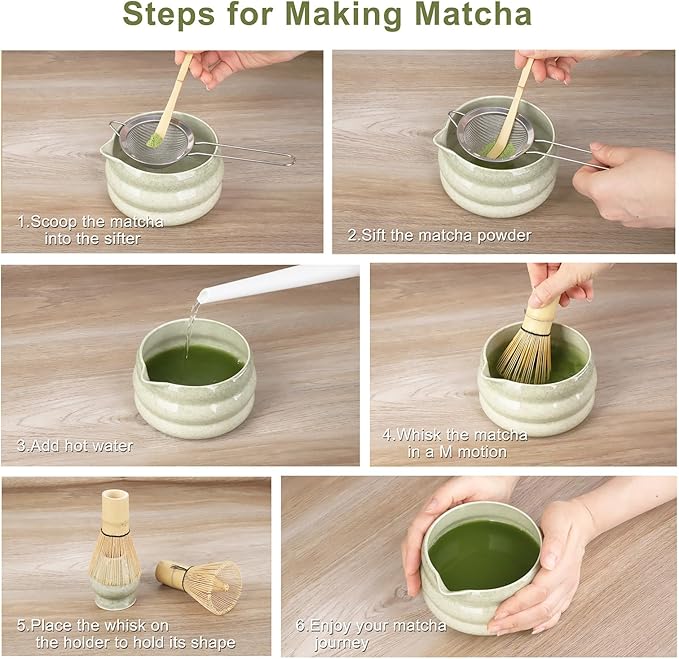 Steps for Making Matcha

1.Scoop the matcha into the sifter

2.Sift the matcha powder

3.Add hot water

4.Whisk the matcha in a M motion

5.Place the whisk on the holder to hold its shape

6.Enjoy your matcha journey