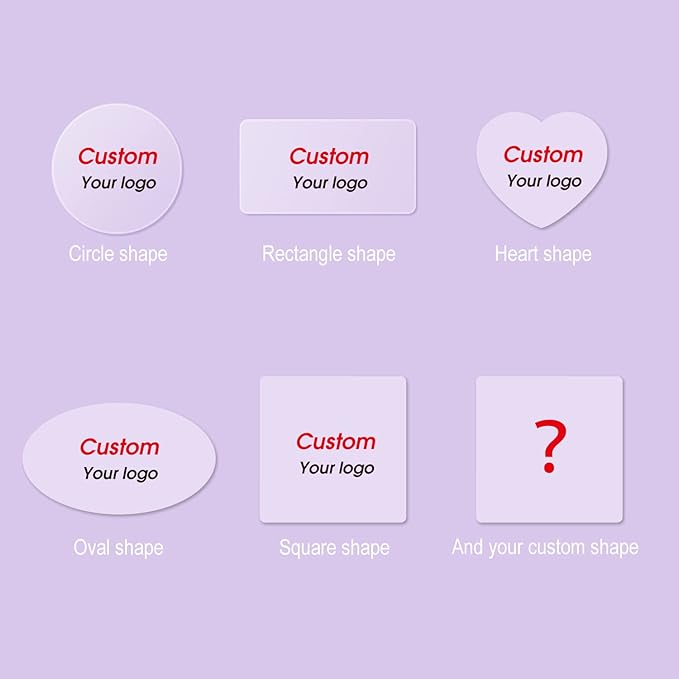 Custom
Your logo
Circle shape

Custom
Your logo
Rectangle shape

Custom
Your logo
Heart shape

Custom
Your logo
Oval shape

Custom
Your logo
Square shape

?
And your custom shape