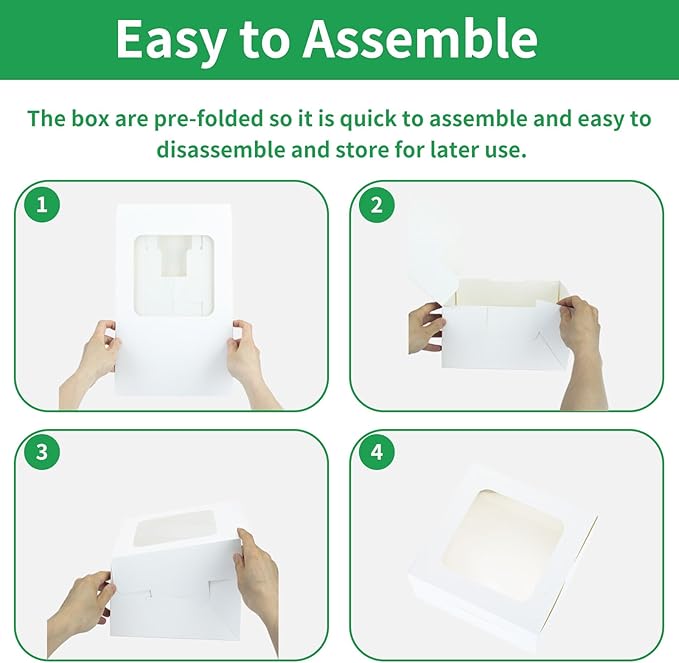 Easy to Assemble

The box are pre-folded so it is quick to assemble and easy to disassemble and store for later use.

1

2

3

4