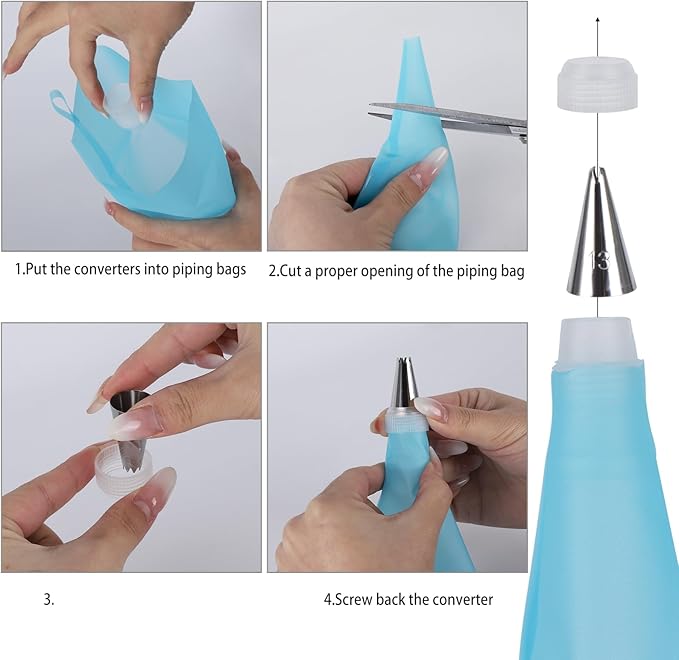 1.Put the converters into piping bags

2.Cut a proper opening of the piping bag

3.

4.Screw back the converter

13