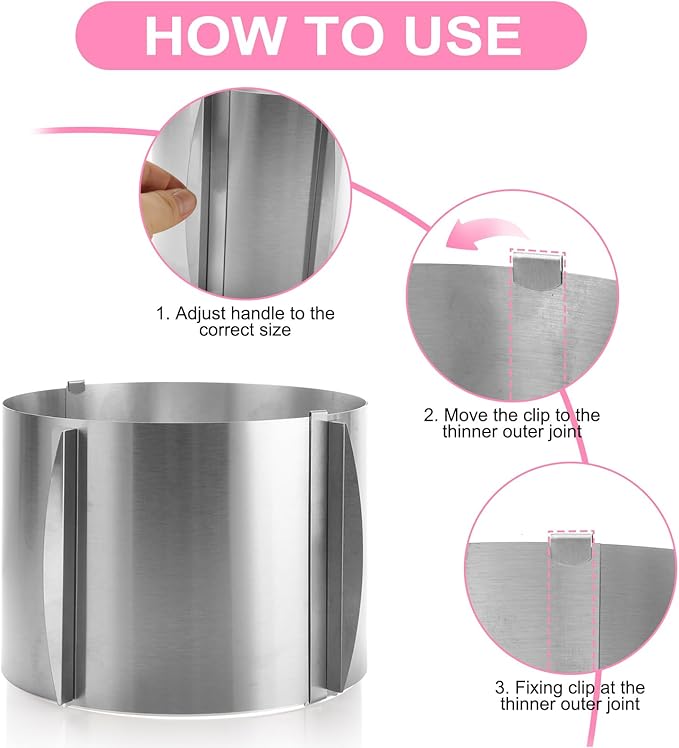 HOW TO USE

1. Adjust handle to the correct size

2. Move the clip to the thinner outer joint

3. Fixing clip at the thinner outer joint