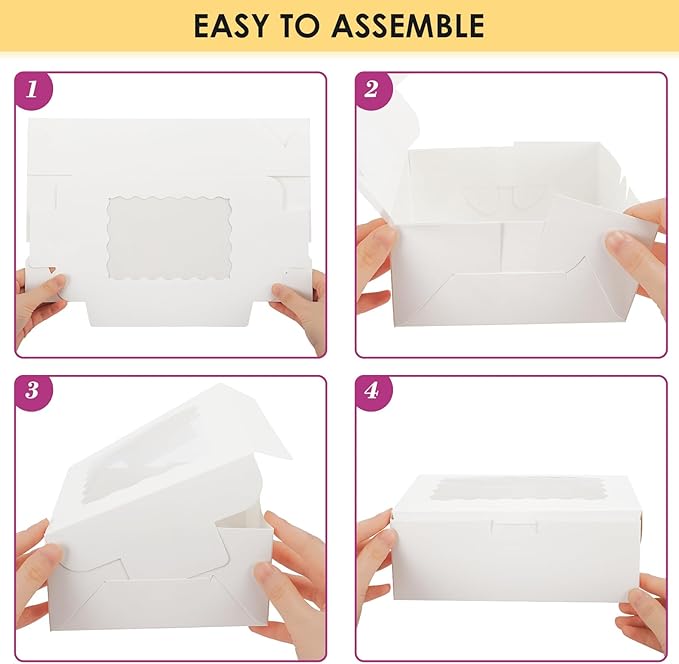 EASY TO ASSEMBLE

1

2

3

4