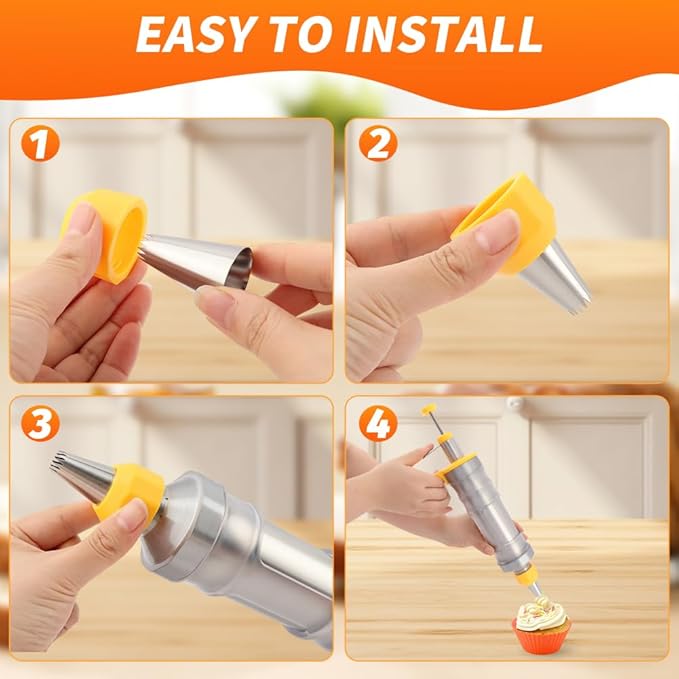 EASY TO INSTALL

1

2

3

4