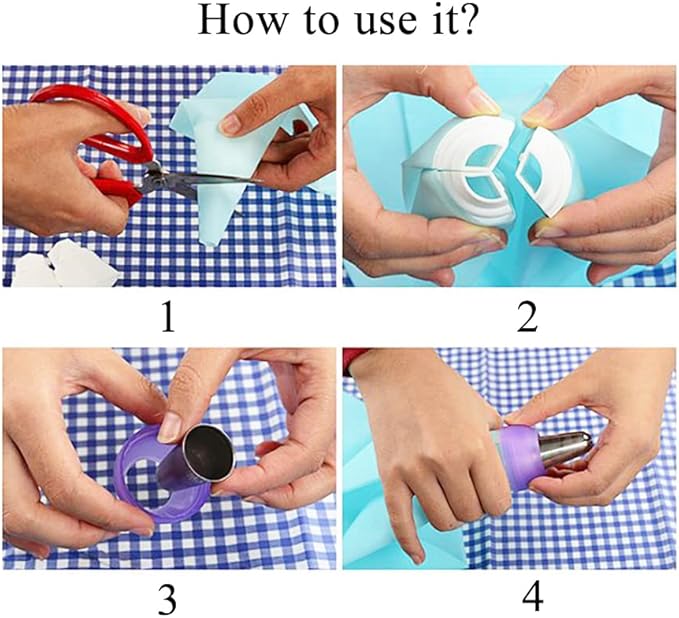 How to use it?

1

2

3

4