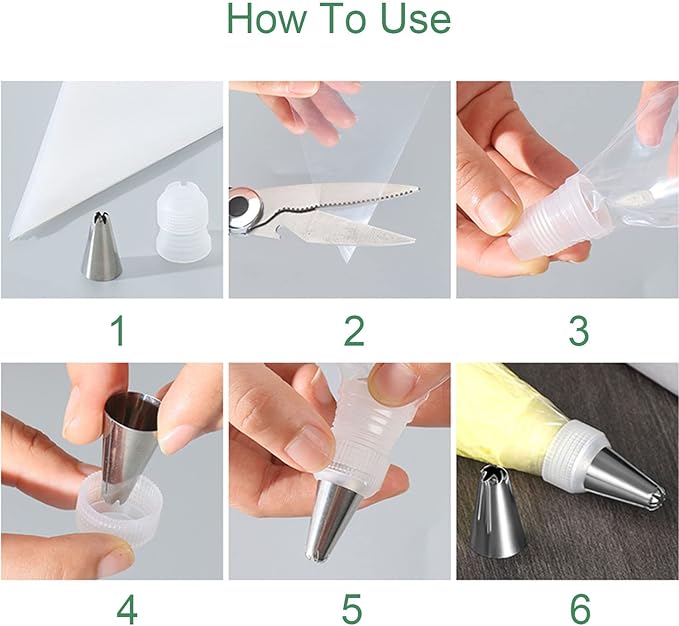 How To Use

1

2

3

4

5

6