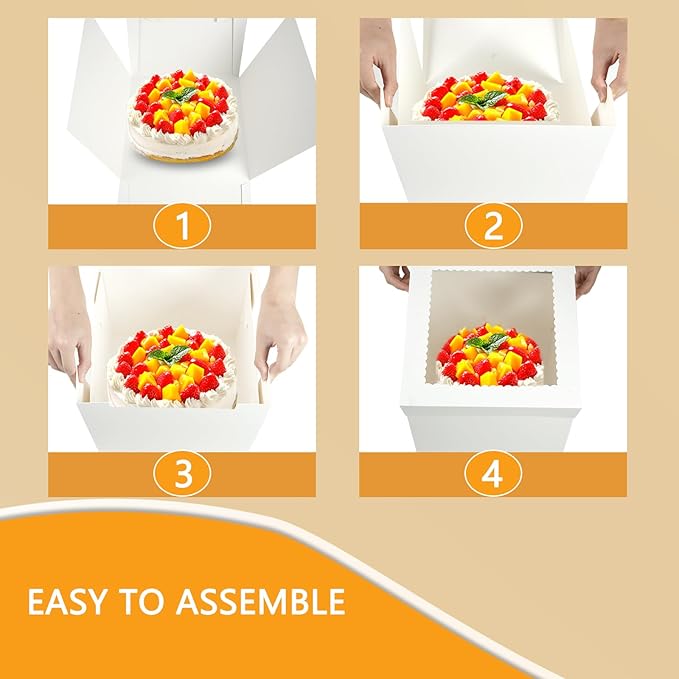 1

2

3

4

EASY TO ASSEMBLE