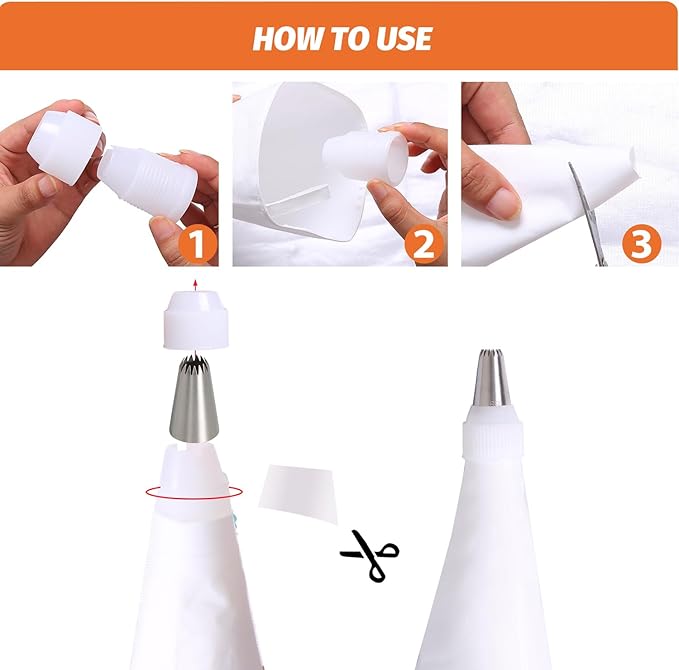 HOW TO USE

1

2

3