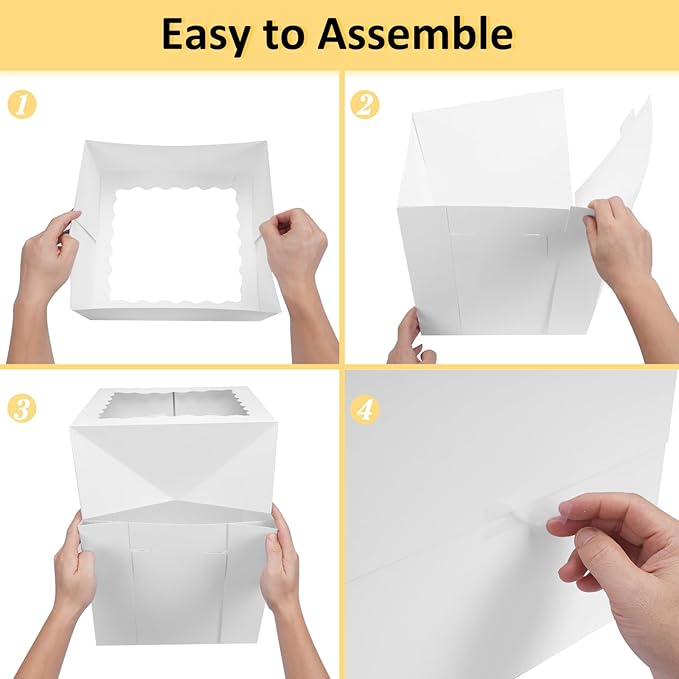 Easy to Assemble

1

2

3

4