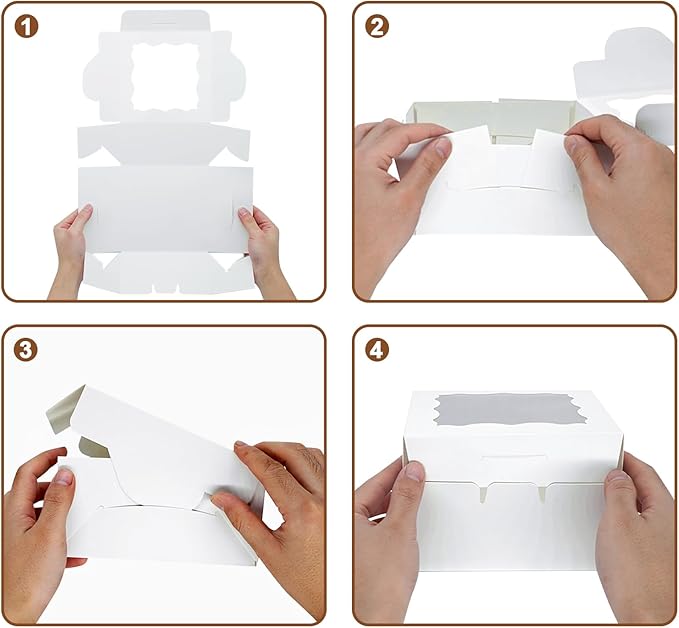 1

2

3

4