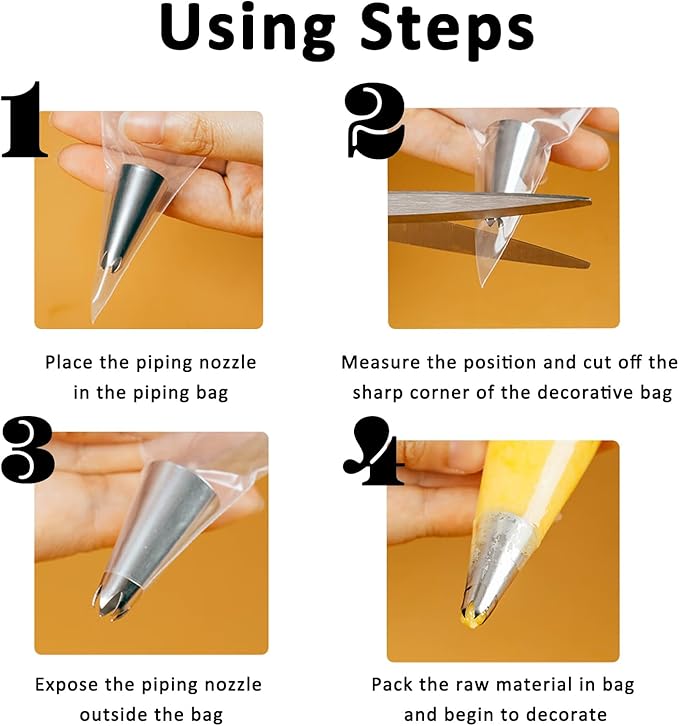 Using Steps

1

Place the piping nozzle in the piping bag

2

Measure the position and cut off the sharp corner of the decorative bag

3

Expose the piping nozzle outside the bag

4

Pack the raw material in bag and begin to decorate