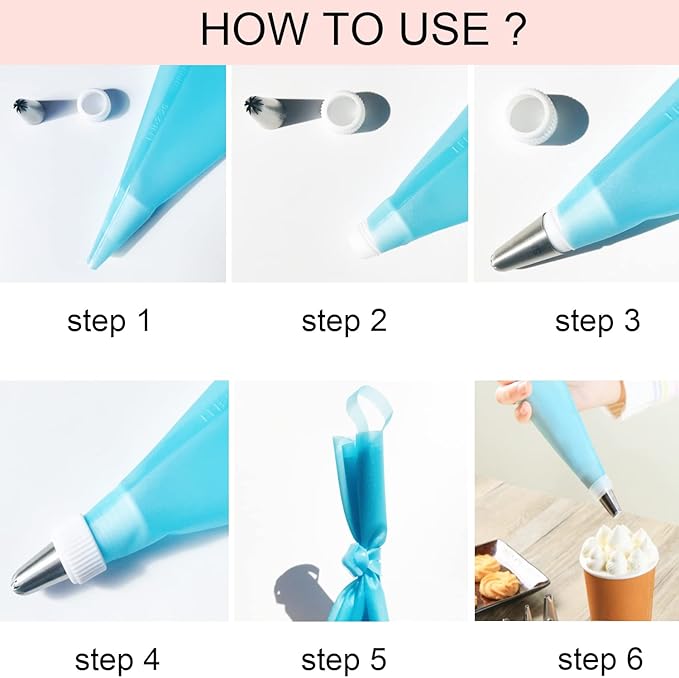 HOW TO USE ?

step 1

step 2

step 3

step 4

step 5

step 6