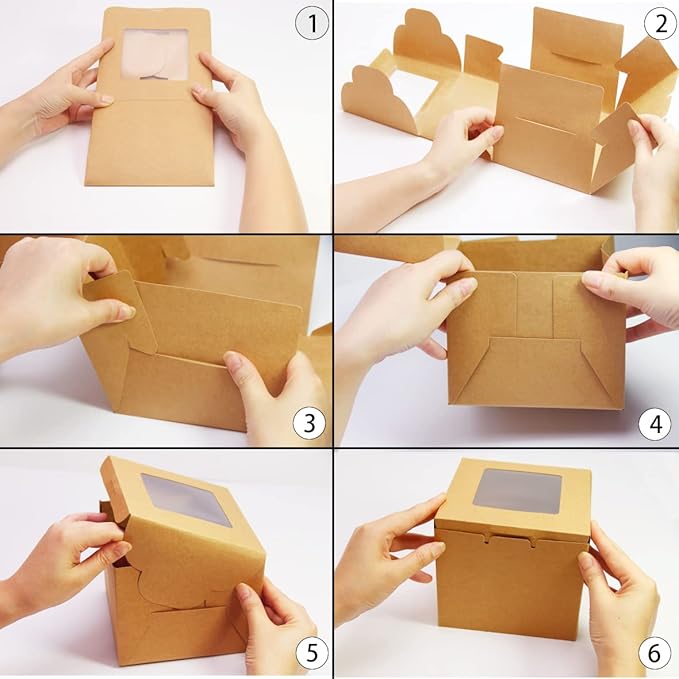 1
2
3
4
5
6