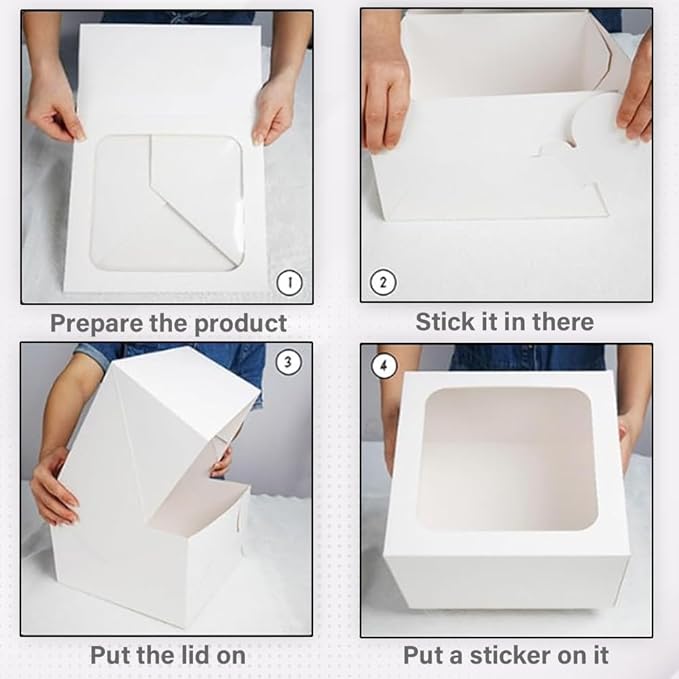 1
Prepare the product

2
Stick it in there

3
Put the lid on

4
Put a sticker on it