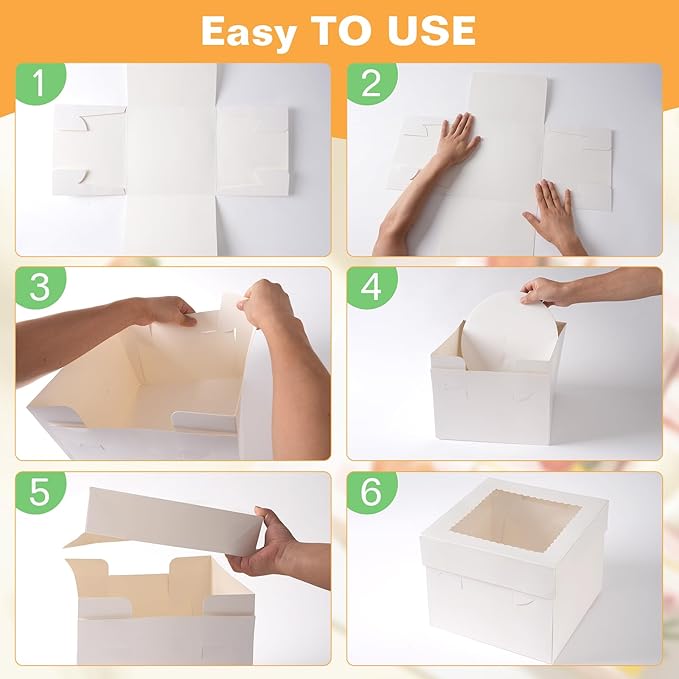 Easy TO USE

1

2

3

4

5

6