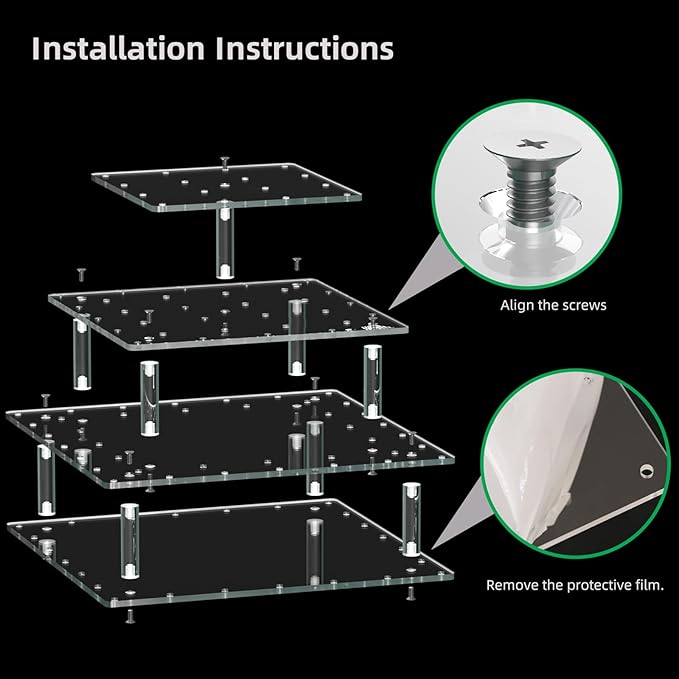 Installation Instructions

Align the screws

Remove the protective film.