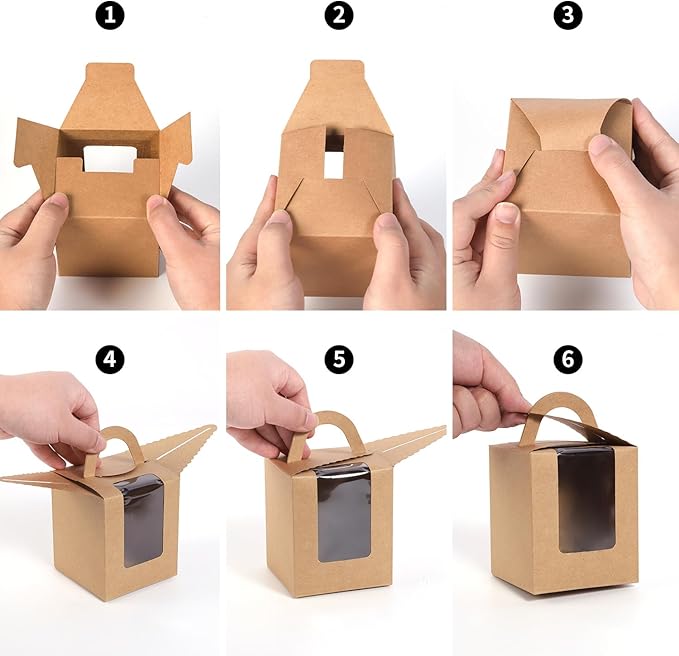 1
2
3
4
5
6