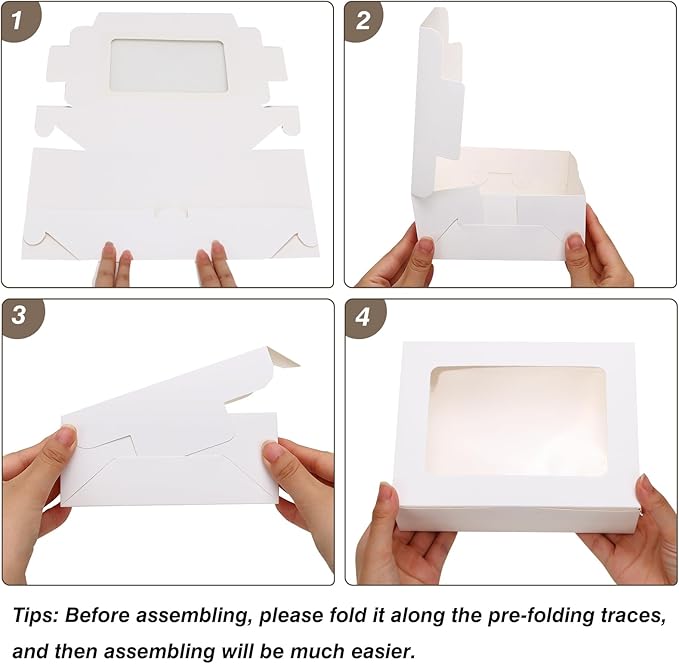 1

2

3

4

Tips: Before assembling, please fold it along the pre-folding traces, and then assembling will be much easier.