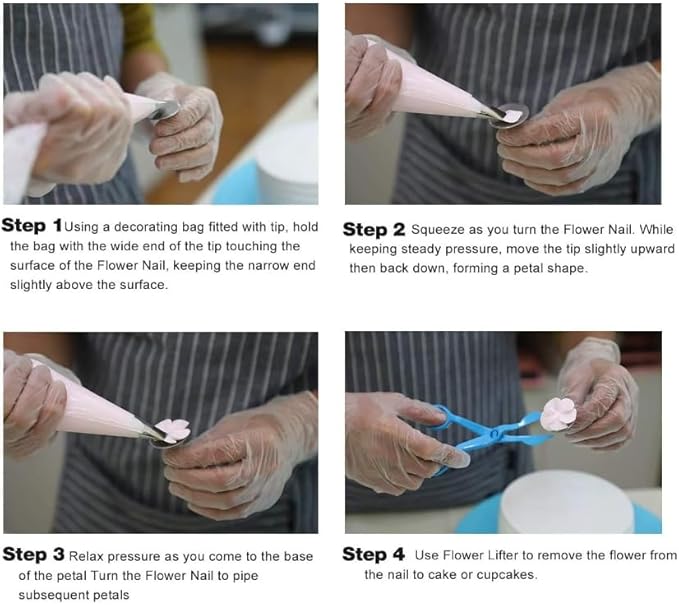 Step 1 Using a decorating bag fitted with tip, hold the bag with the wide end of the tip touching the surface of the Flower Nail, keeping the narrow end slightly above the surface.

Step 2 Squeeze as you turn the Flower Nail. While keeping steady pressure, move the tip slightly upward then back down, forming a petal shape.

Step 3 Relax pressure as you come to the base of the petal Turn the Flower Nail to pipe subsequent petals

Step 4 Use Flower Lifter to remove the flower from the nail to cake or cupcakes.