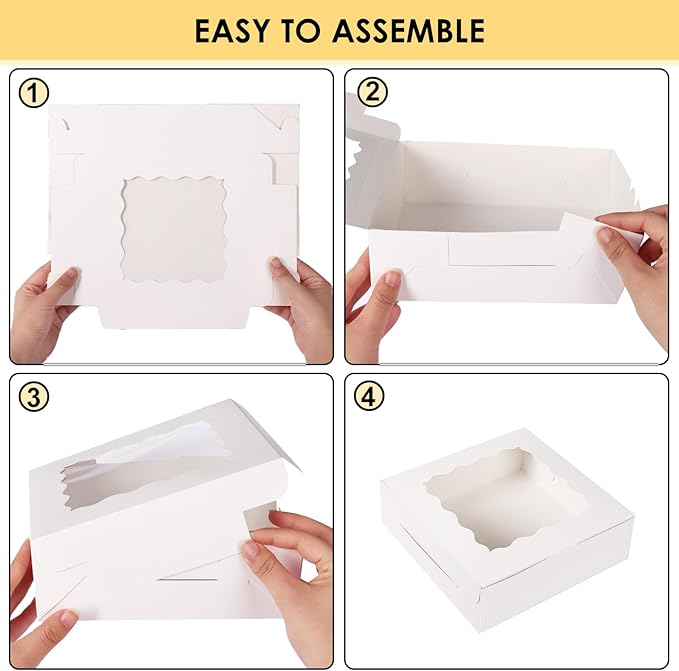 EASY TO ASSEMBLE

1

2

3

4