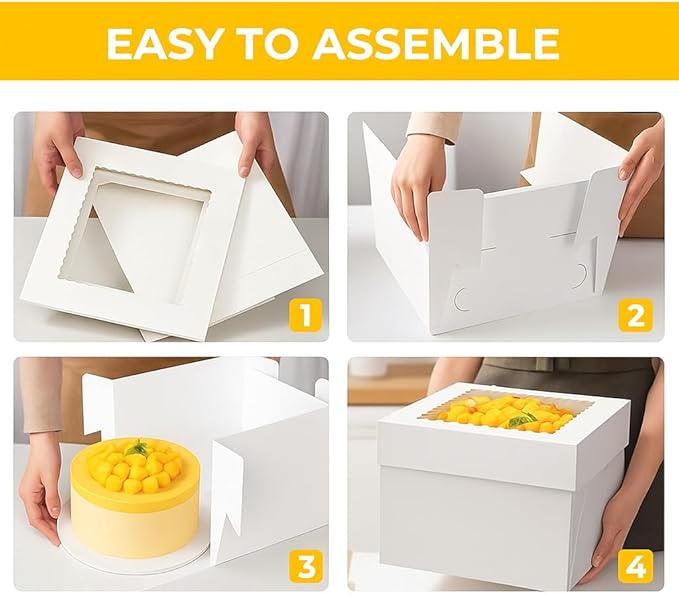 EASY TO ASSEMBLE

1

2

3

4