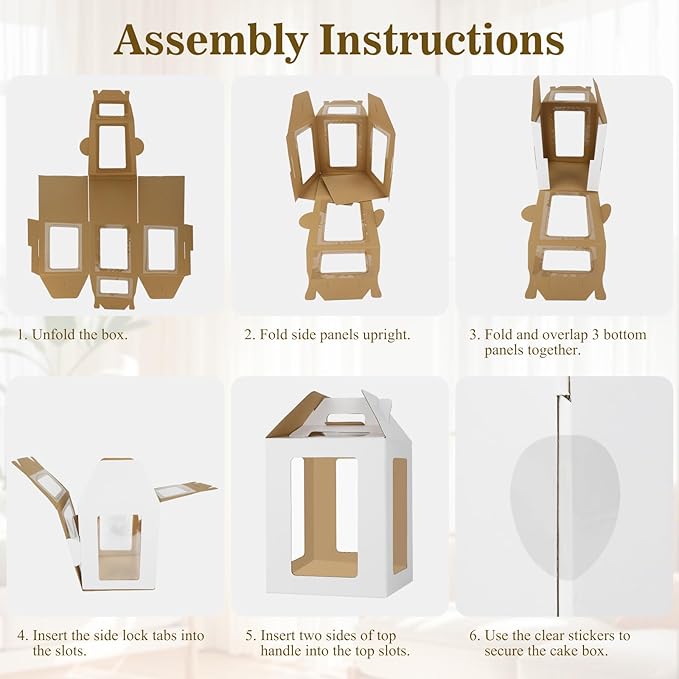 Assembly Instructions

1. Unfold the box.

2. Fold side panels upright.

3. Fold and overlap 3 bottom panels together.

4. Insert the side lock tabs into the slots.

5. Insert two sides of top handle into the top slots.

6. Use the clear stickers to secure the cake box.