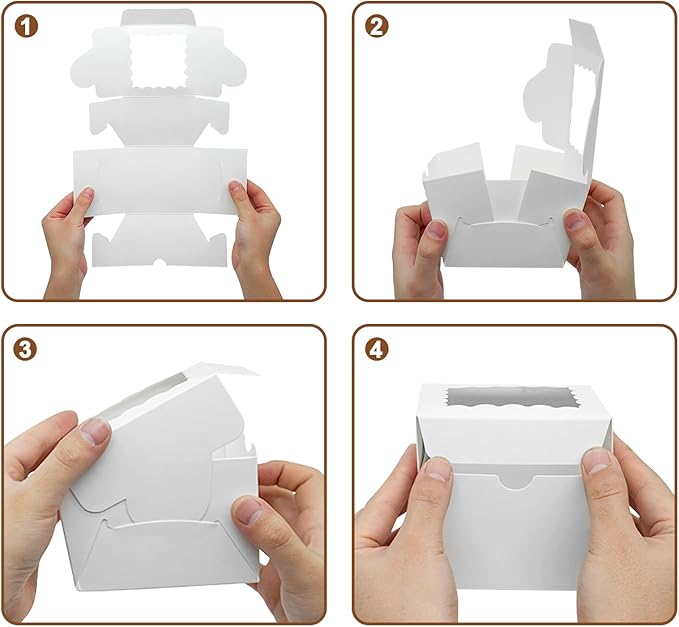 1

2

3

4