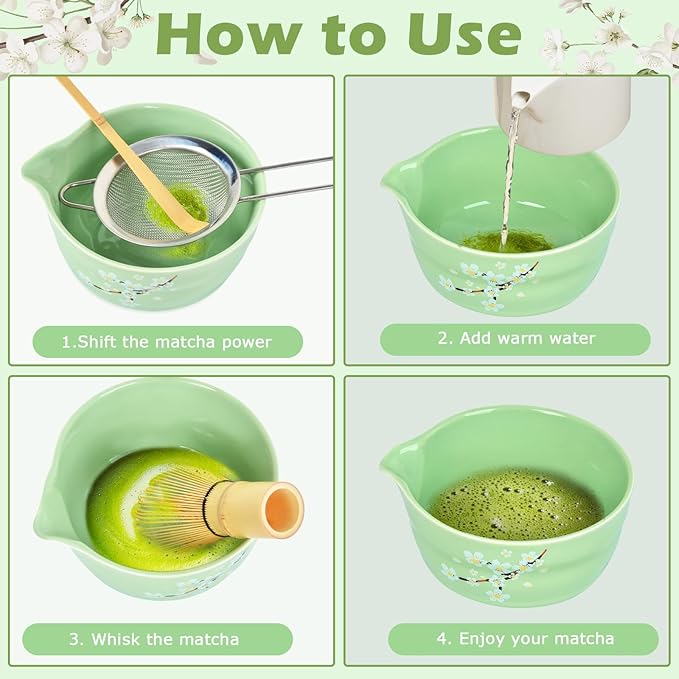 How to Use

1.Shift the matcha power

2. Add warm water

3. Whisk the matcha

4. Enjoy your matcha