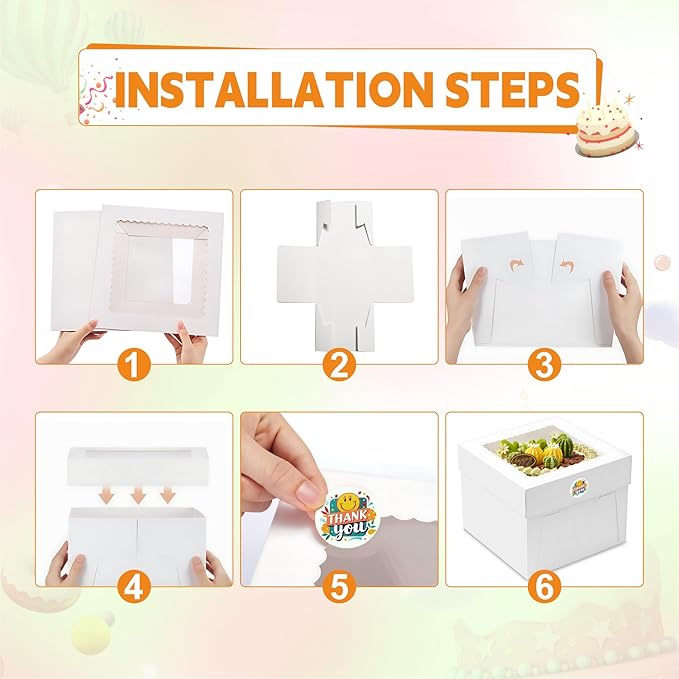 INSTALLATION STEPS

1

2

3

4

THANK you

5

6