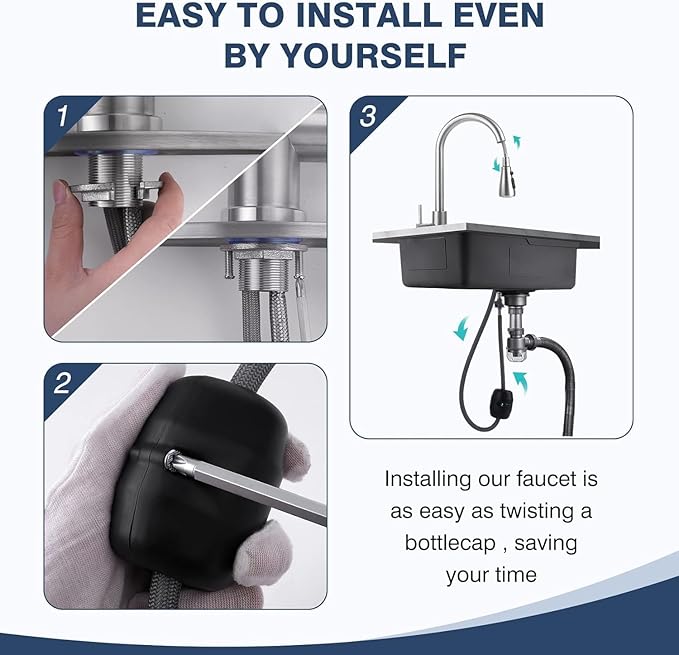 EASY TO INSTALL EVEN BY YOURSELF

1

2

3

Installing our faucet is as easy as twisting a bottlecap , saving your time