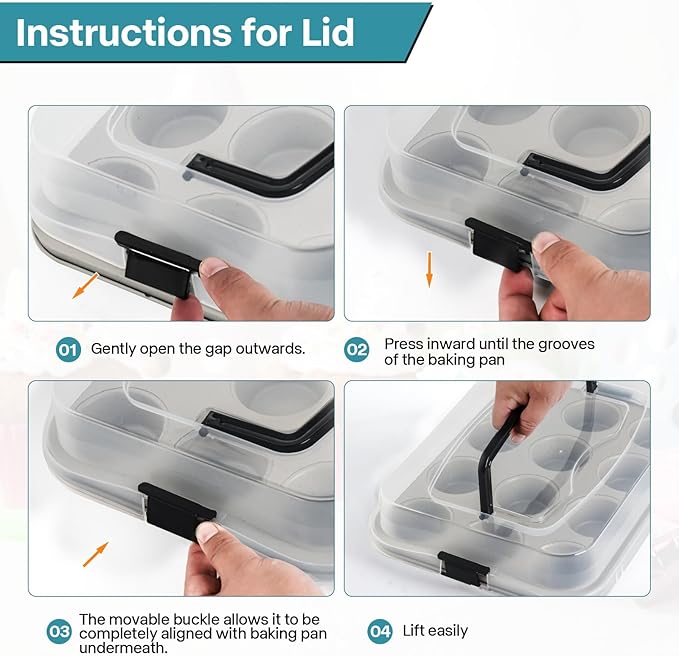 Instructions for Lid

01 Gently open the gap outwards.

02 Press inward until the grooves of the baking pan

03 The movable buckle allows it to be completely aligned with baking pan undermeath.

04 Lift easily