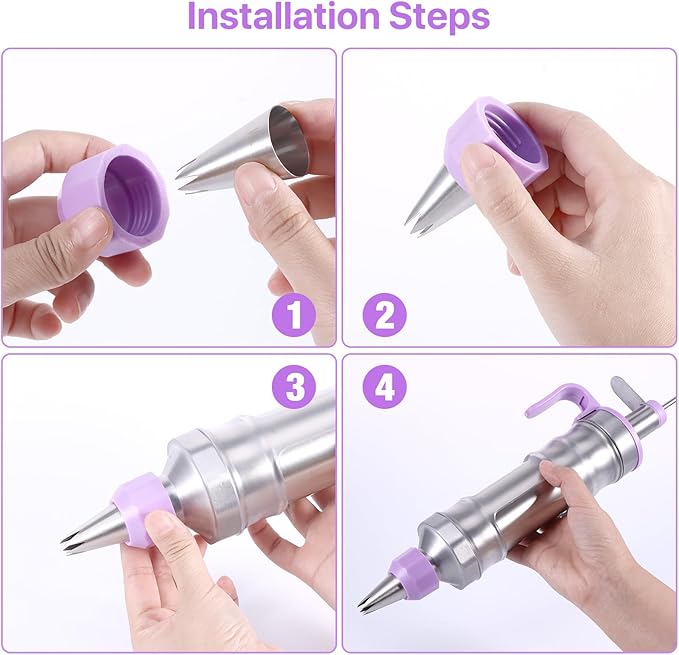 Installation Steps

1

2

3

4