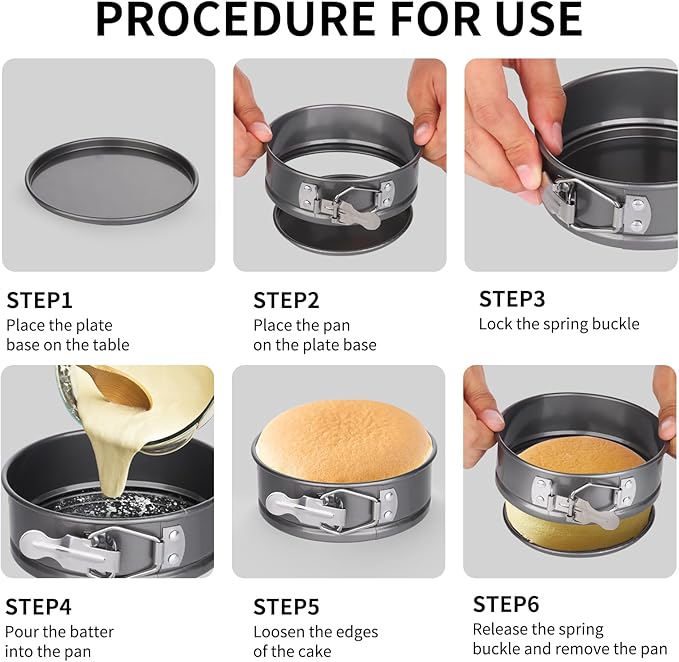 PROCEDURE FOR USE

STEP1
Place the plate base on the table

STEP2
Place the pan on the plate base

STEP3
Lock the spring buckle

STEP4
Pour the batter into the pan

STEP5
Loosen the edges of the cake

STEP6
Release the spring buckle and remove the pan