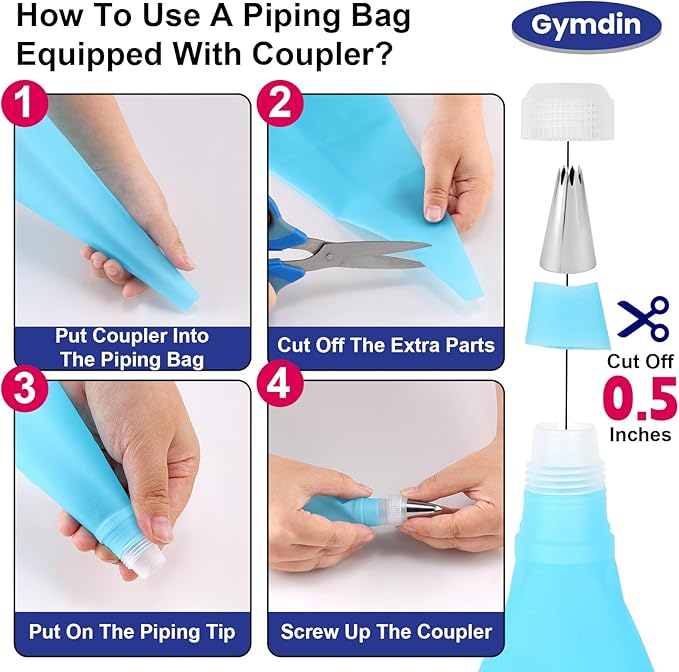 How To Use A Piping Bag Equipped With Coupler?

Gymdin

1

Put Coupler Into The Piping Bag

2

Cut Off The Extra Parts

3

Put On The Piping Tip

4

Screw Up The Coupler

Cut Off

0.5

Inches