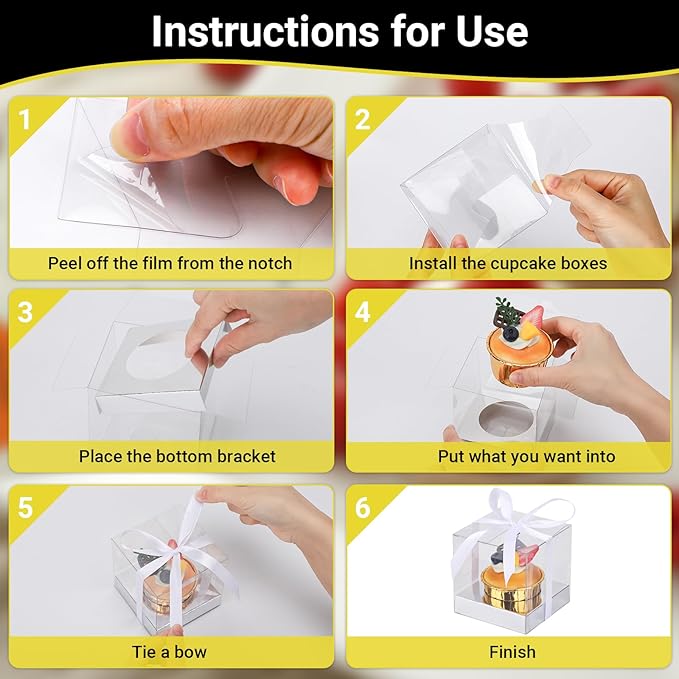 Instructions for Use

1

Peel off the film from the notch

2

Install the cupcake boxes

3

Place the bottom bracket

4

Put what you want into

5

Tie a bow

6

Finish