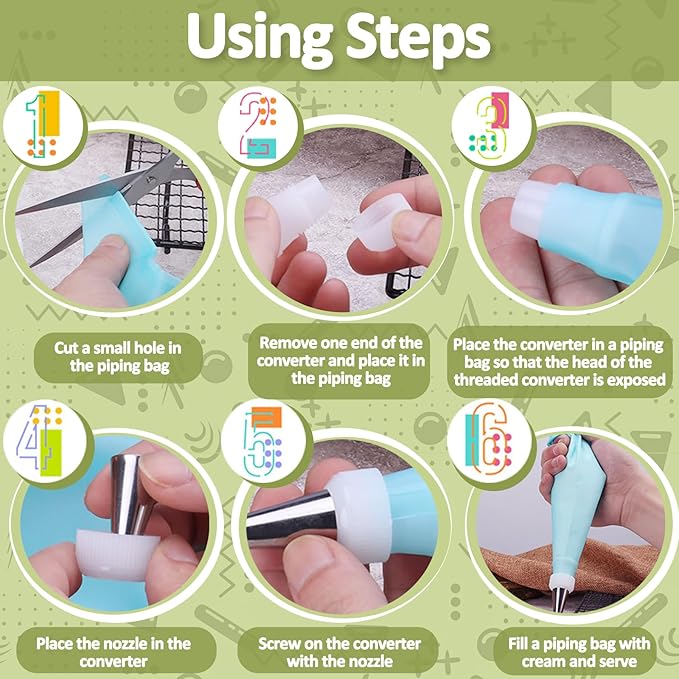 Using Steps

1

Cut a small hole in the piping bag

2

Remove one end of the converter and place it in the piping bag

3

Place the converter in a piping bag so that the head of the threaded converter is exposed

4

Place the nozzle in the converter

5

Screw on the converter with the nozzle

6

Fill a piping bag with cream and serve