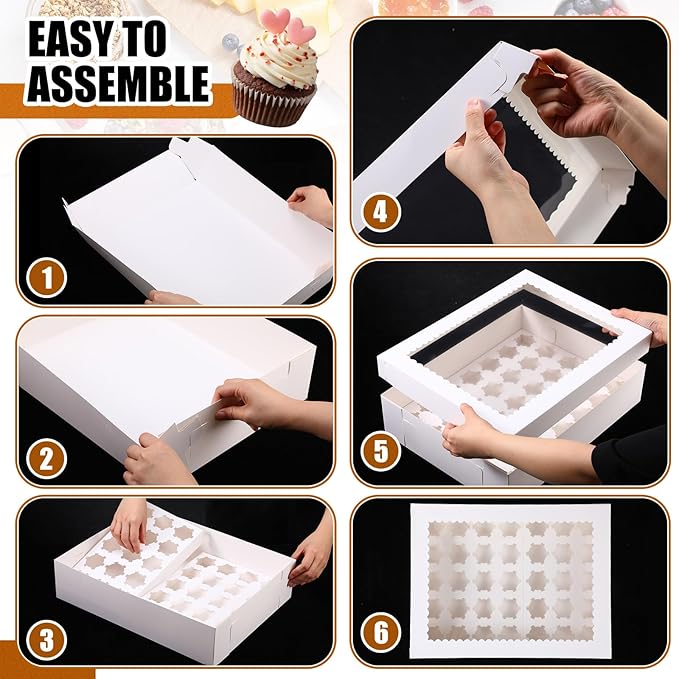 EASY TO ASSEMBLE

1

2

3

4

5

6