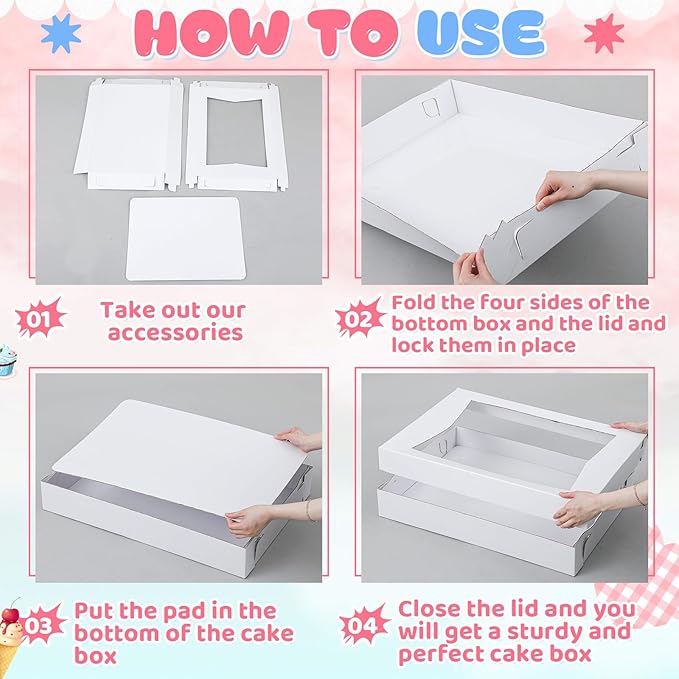 HOW TO USE

01 Take out our accessories

02 Fold the four sides of the bottom box and the lid and lock them in place

03 Put the pad in the bottom of the cake box

04 Close the lid and you will get a sturdy and perfect cake box