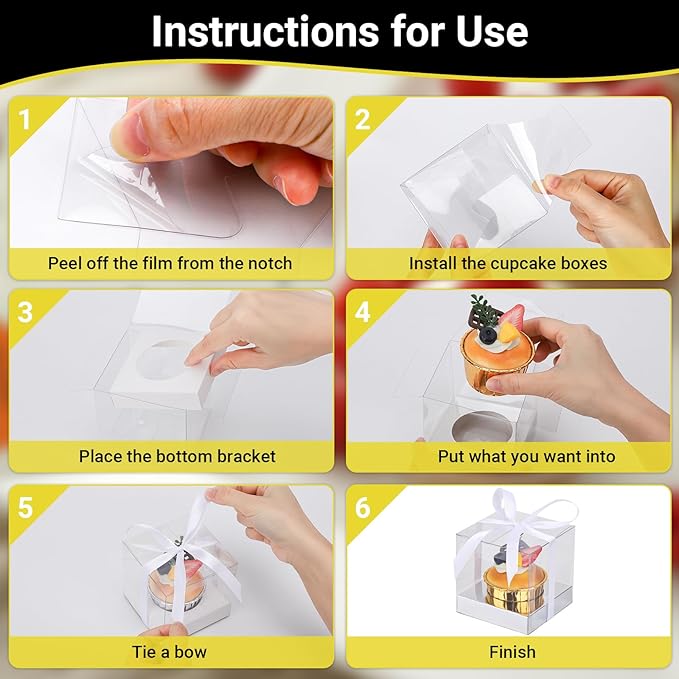 Instructions for Use

1
Peel off the film from the notch

2
Install the cupcake boxes

3
Place the bottom bracket

4
Put what you want into

5
Tie a bow

6
Finish