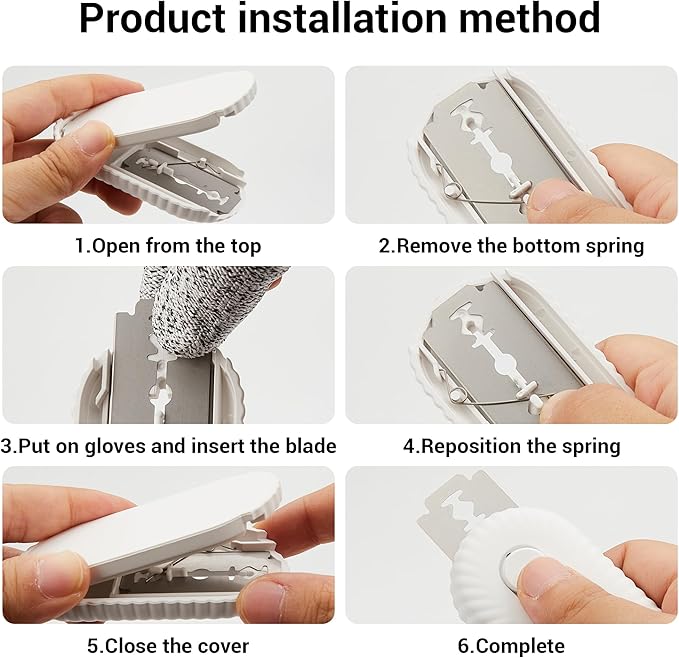 Product installation method

1.Open from the top

2.Remove the bottom spring

3.Put on gloves and insert the blade

4.Reposition the spring

5.Close the cover

6.Complete