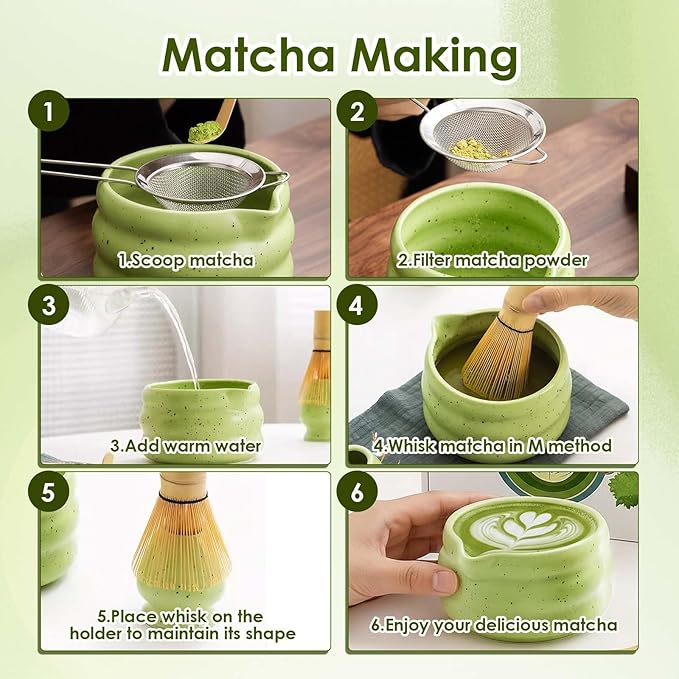 Matcha Making

1

1.Scoop matcha

2

2.Filter matcha powder

3

3.Add warm water

4

4.Whisk matcha in M method

5

5.Place whisk on the holder to maintain its shape

6

6.Enjoy your delicious matcha