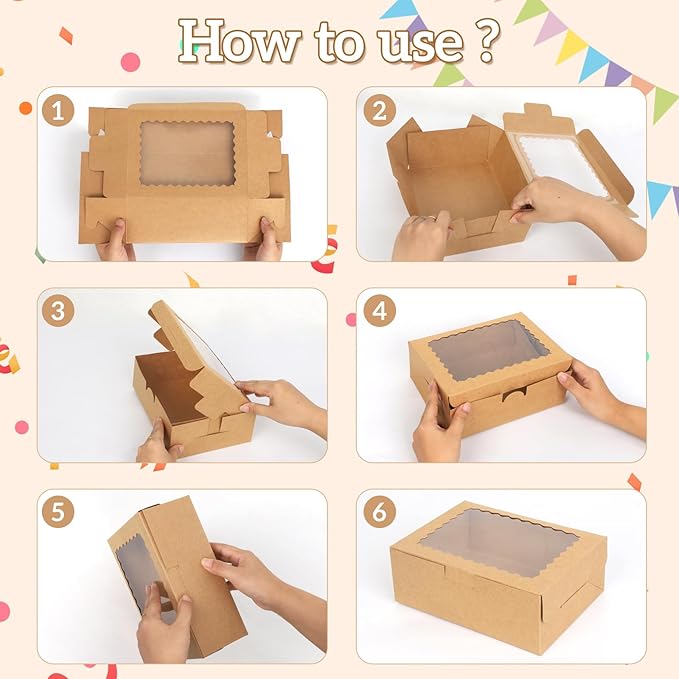 How to use ?

1

2

3

4

5

6