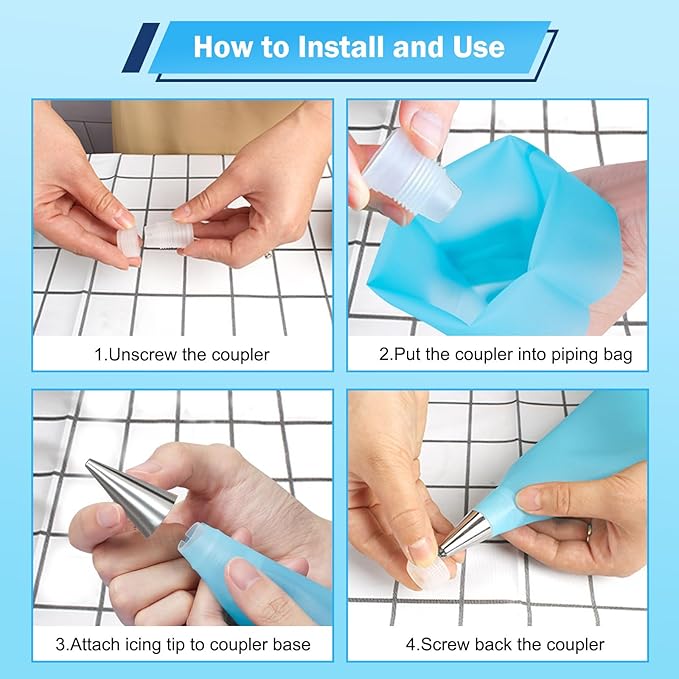 How to Install and Use

1.Unscrew the coupler

2.Put the coupler into piping bag

3.Attach icing tip to coupler base

4.Screw back the coupler