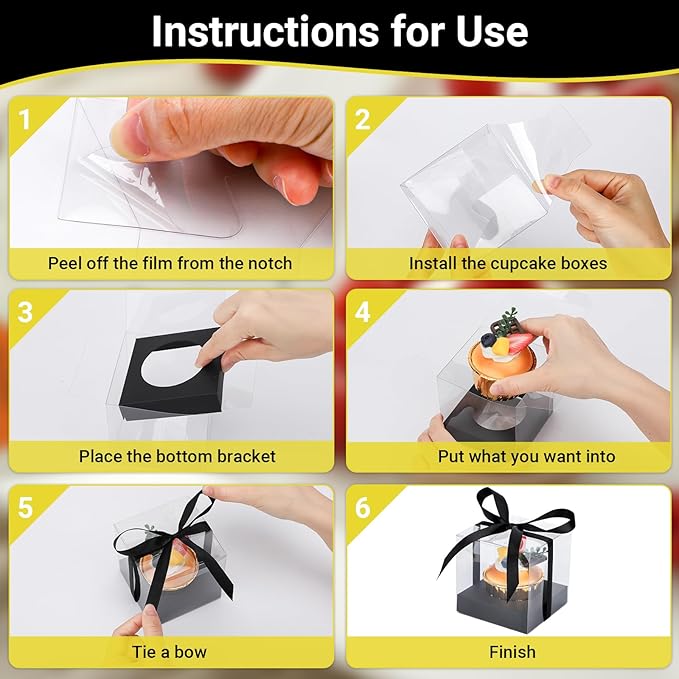 Instructions for Use

1

Peel off the film from the notch

2

Install the cupcake boxes

3

Place the bottom bracket

4

Put what you want into

5

Tie a bow

6

Finish