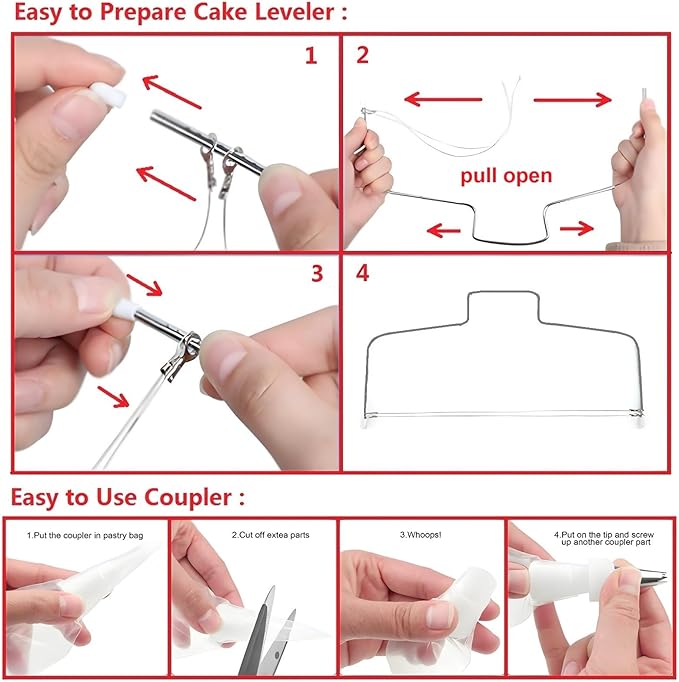 Easy to Prepare Cake Leveler :

1

2

pull open

3

4

Easy to Use Coupler :

1.Put the coupler in pastry bag

2.Cut off extea parts

3.Whoops!

4.Put on the tip and screw up another coupler part