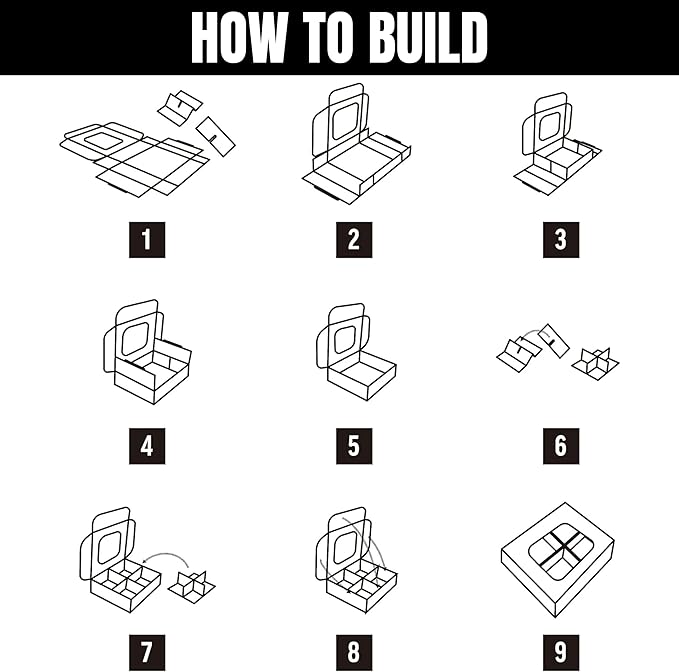 HOW TO BUILD

1

2

3

4

5

6

7

8

9