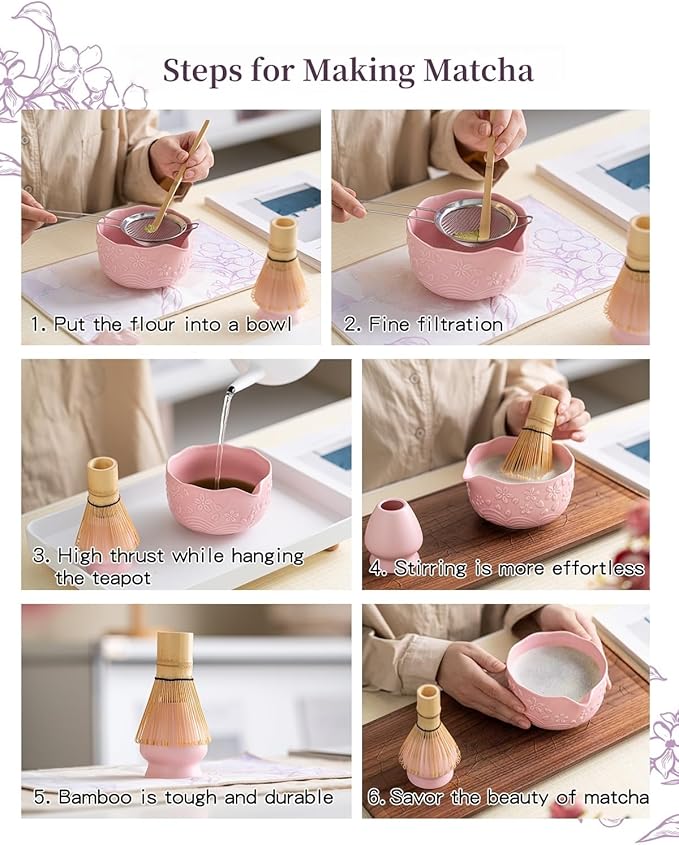 Steps for Making Matcha

1. Put the flour into a bowl

2. Fine filtration

3. High thrust while hanging the teapot

4. Stirring is more effortless

5. Bamboo is tough and durable

6. Savor the beauty of matcha